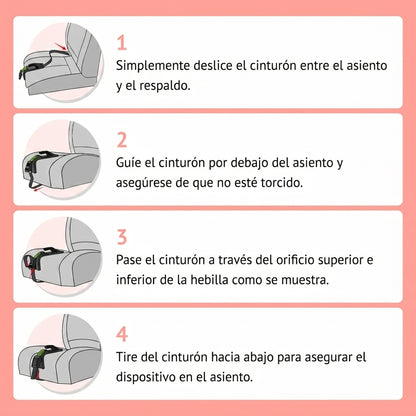 1

Simplemente deslice el cinturón entre el asiento y el respaldo.

2

Guíe el cinturón por debajo del asiento y asegúrese de que no esté torcido.

3

Pase el cinturón a través del orificio superior e inferior de la hebilla como se muestra.

4

Tire del cinturón hacia abajo para asegurar el dispositivo en el asiento.