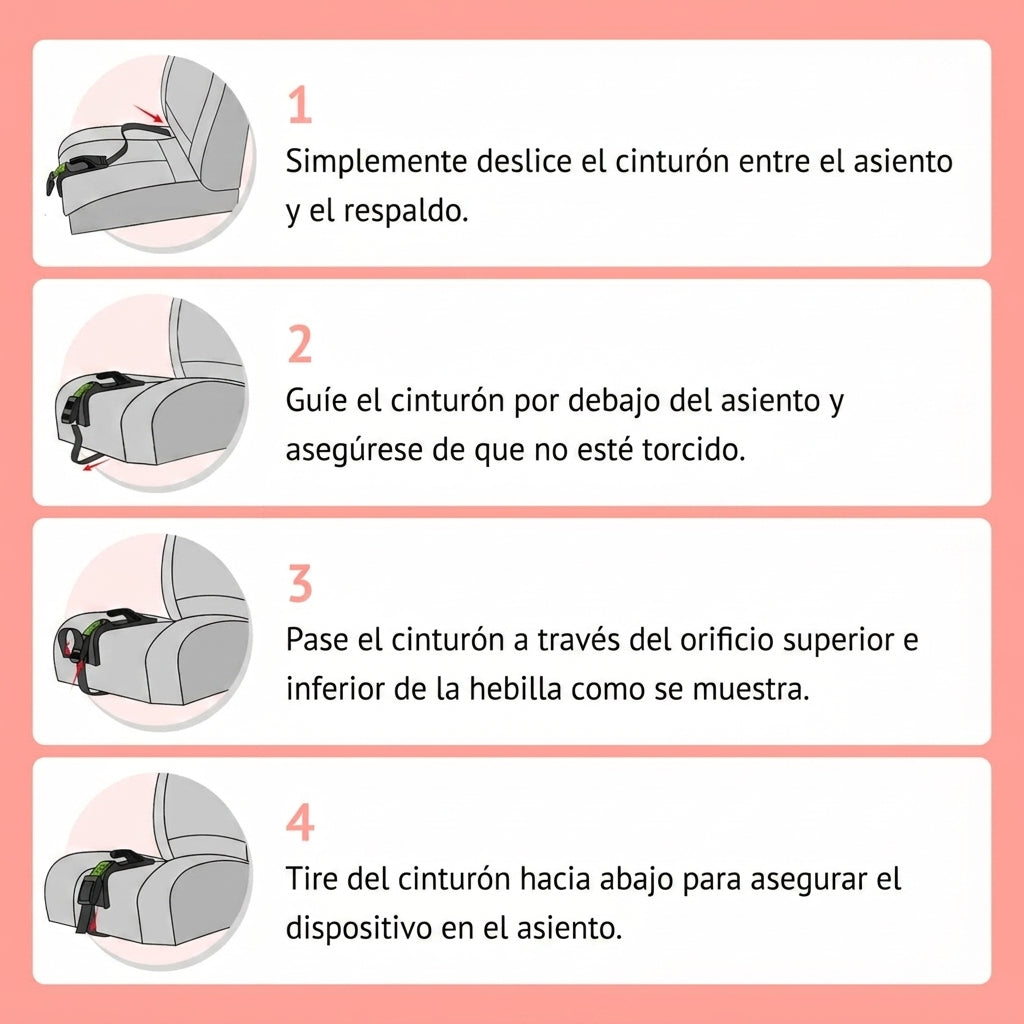 1
Simplemente deslice el cinturón entre el asiento y el respaldo.

2
Guíe el cinturón por debajo del asiento y asegúrese de que no esté torcido.

3
Pase el cinturón a través del orificio superior e inferior de la hebilla como se muestra.

4
Tire del cinturón hacia abajo para asegurar el dispositivo en el asiento.